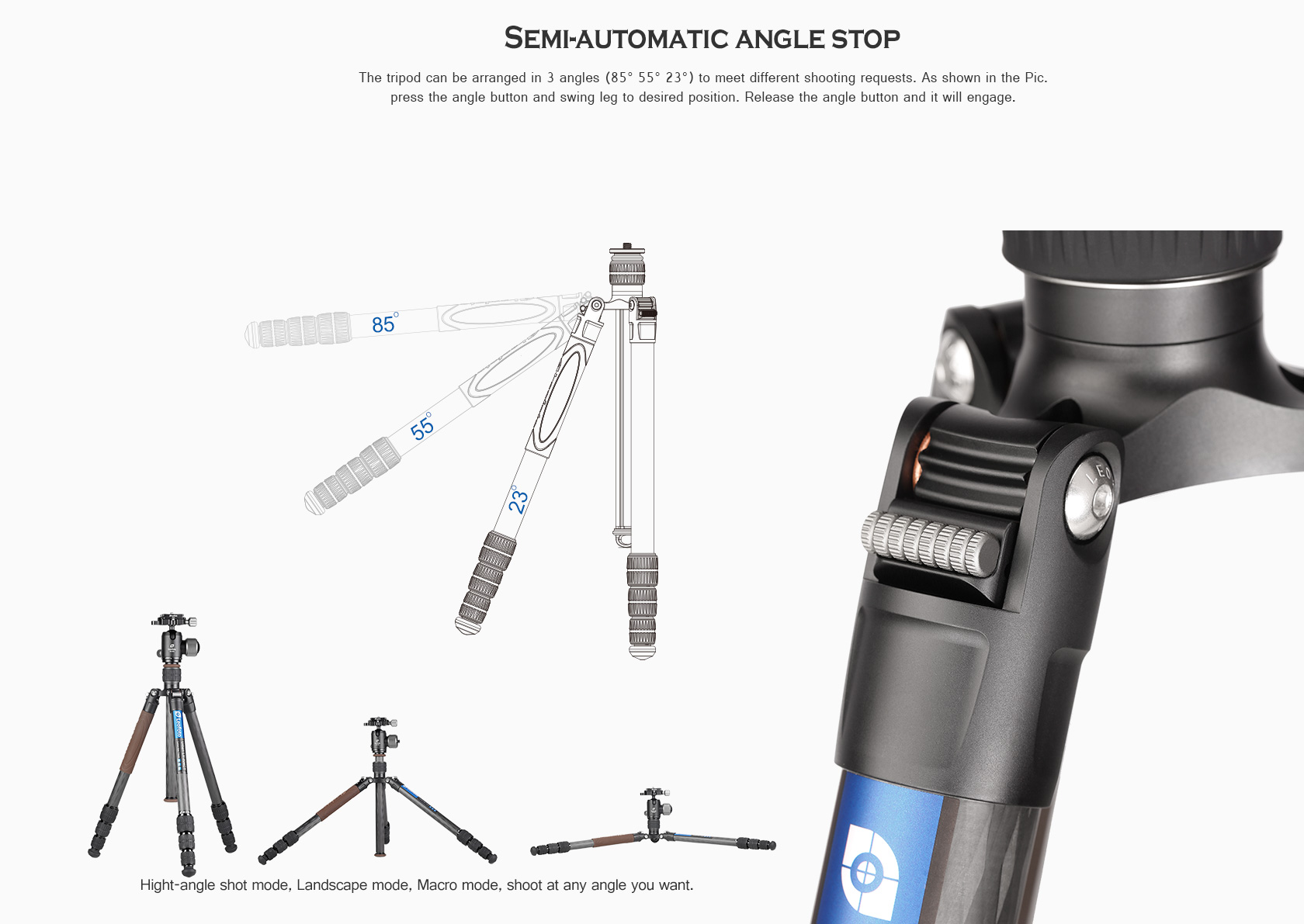 SEMI-AUTOMATIC ANGLE STOP

The tripod can be arranged in 3 angles (85° 55° 23°) to meet different shooting requests. As shown in the Pic. press the angle button and swing leg to desired position. Release the angle button and it will engage.

85°

55°

23°

LEO

Hight-angle shot mode, Landscape mode, Macro mode, shoot at any angle you want.