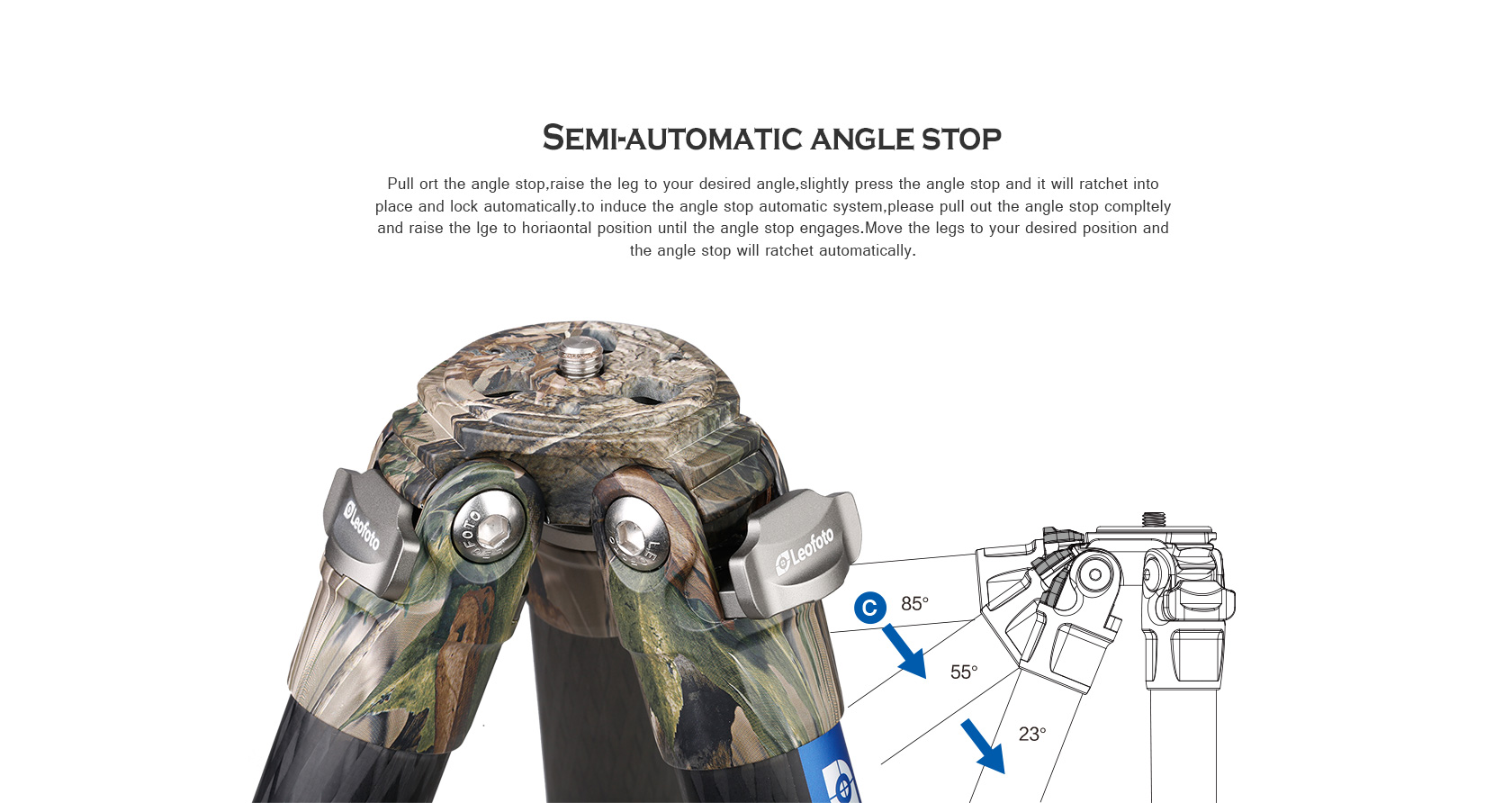 SEMI-AUTOMATIC ANGLE STOP

Pull ort the angle stop,raise the leg to your desired angle,slightly press the angle stop and it will ratchet into place and lock automatically.to induce the angle stop automatic system,please pull out the angle stop compltely and raise the lge to horiaontal position until the angle stop engages.Move the legs to your desired position and the angle stop will ratchet automatically.

Leofoto

FOTO

LE

Leofoto

C

85°

55°

23°