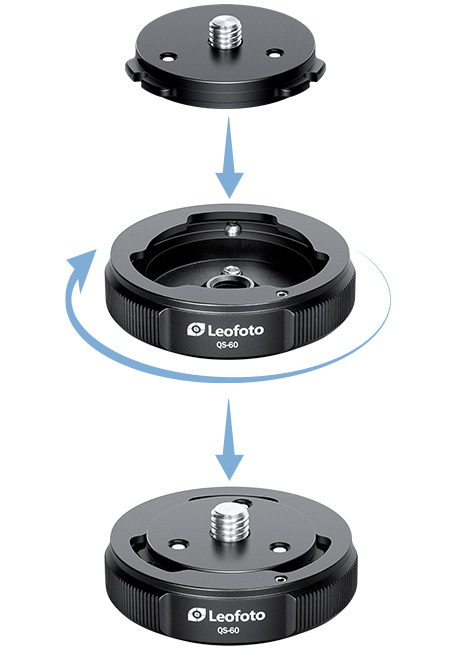 Leofoto
QS-60

Leofoto
QS-60